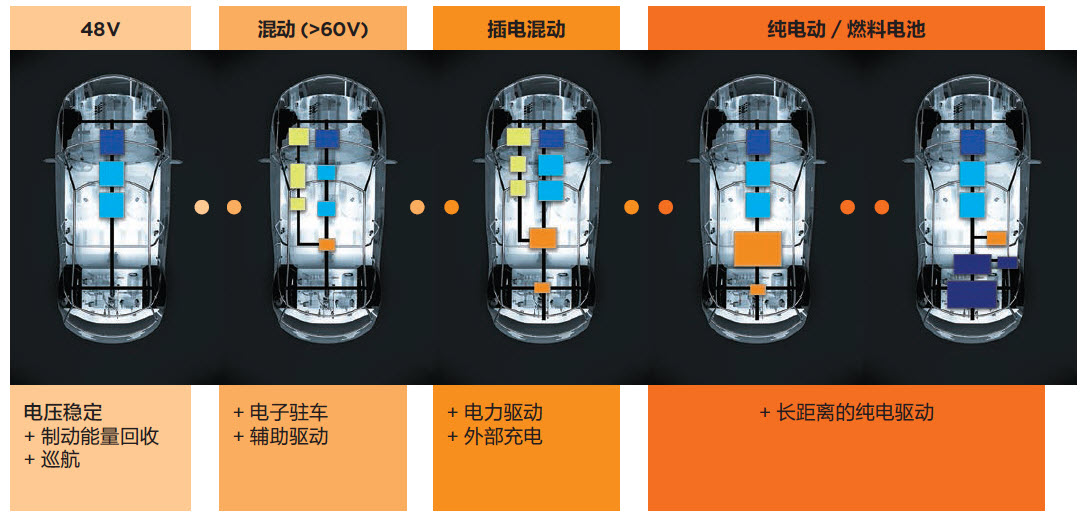 48V

混动 (>60V)

插电混动

纯电动 / 燃料电池

电压稳定
+ 制动能量回收
+ 巡航

+ 电子驻车
+ 辅助驱动

+ 电力驱动
+ 外部充电

+ 长距离的纯电驱动